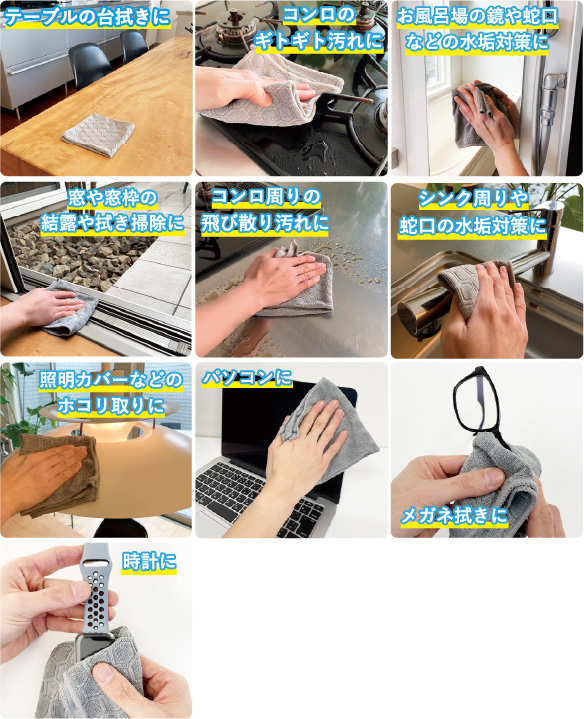 テーブルの台拭きに

コンロの
ギトギト汚れに

お風呂場の鏡や蛇口
などの水垢対策に

窓や窓枠の
結露や拭き掃除に

コンロ周りの
飛び散り汚れに

シンク周りや
蛇口の水垢対策に

照明カバーなどの
ホコリ取りに

パソコンに

メガネ拭きに

時計に